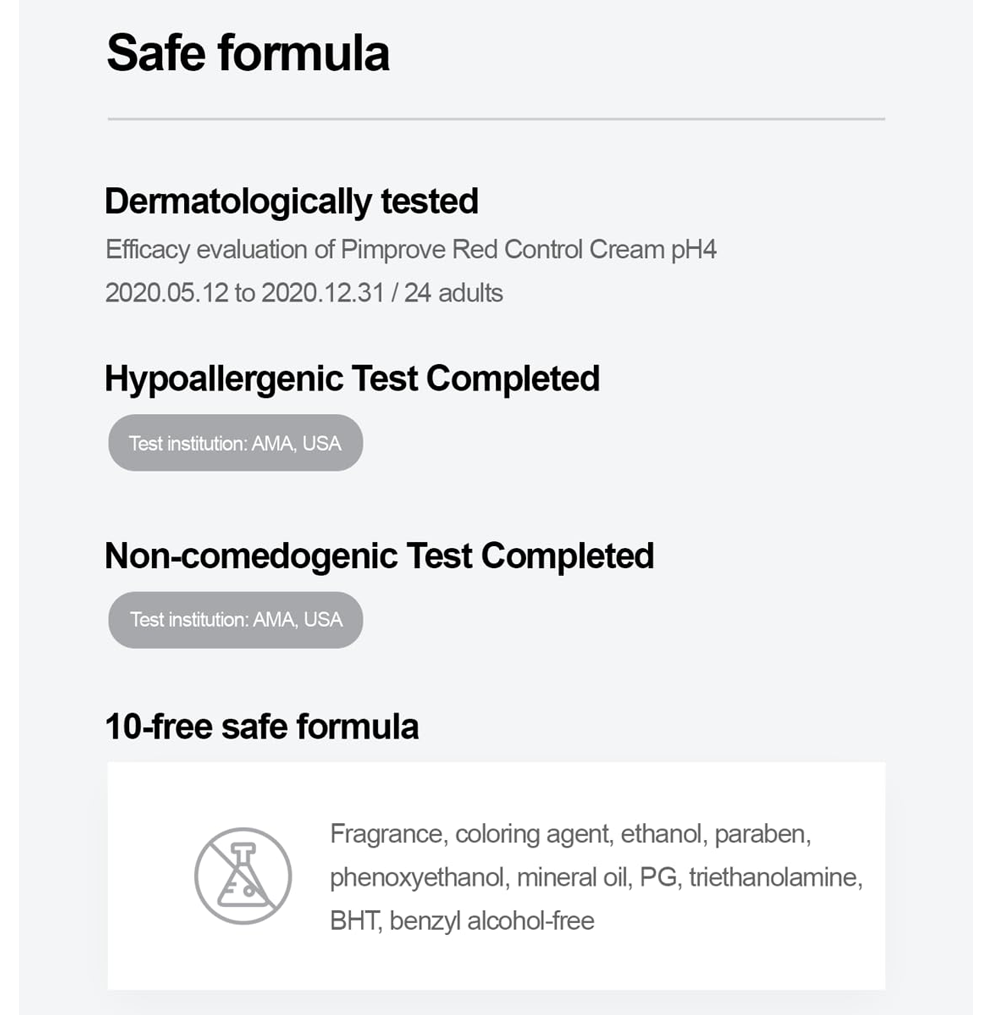 Safe formula

Dermatologically tested

Efficacy evaluation of Pimprove Red Control Cream pH4
2020.05.12 to 2020.12.31 / 24 adults

Hypoallergenic Test Completed

Test institution: AMA, USA

Non-comedogenic Test Completed

Test institution: AMA, USA

10-free safe formula

Fragrance, coloring agent, ethanol, paraben, phenoxyethanol, mineral oil, PG, triethanolamine, BHT, benzyl alcohol-free