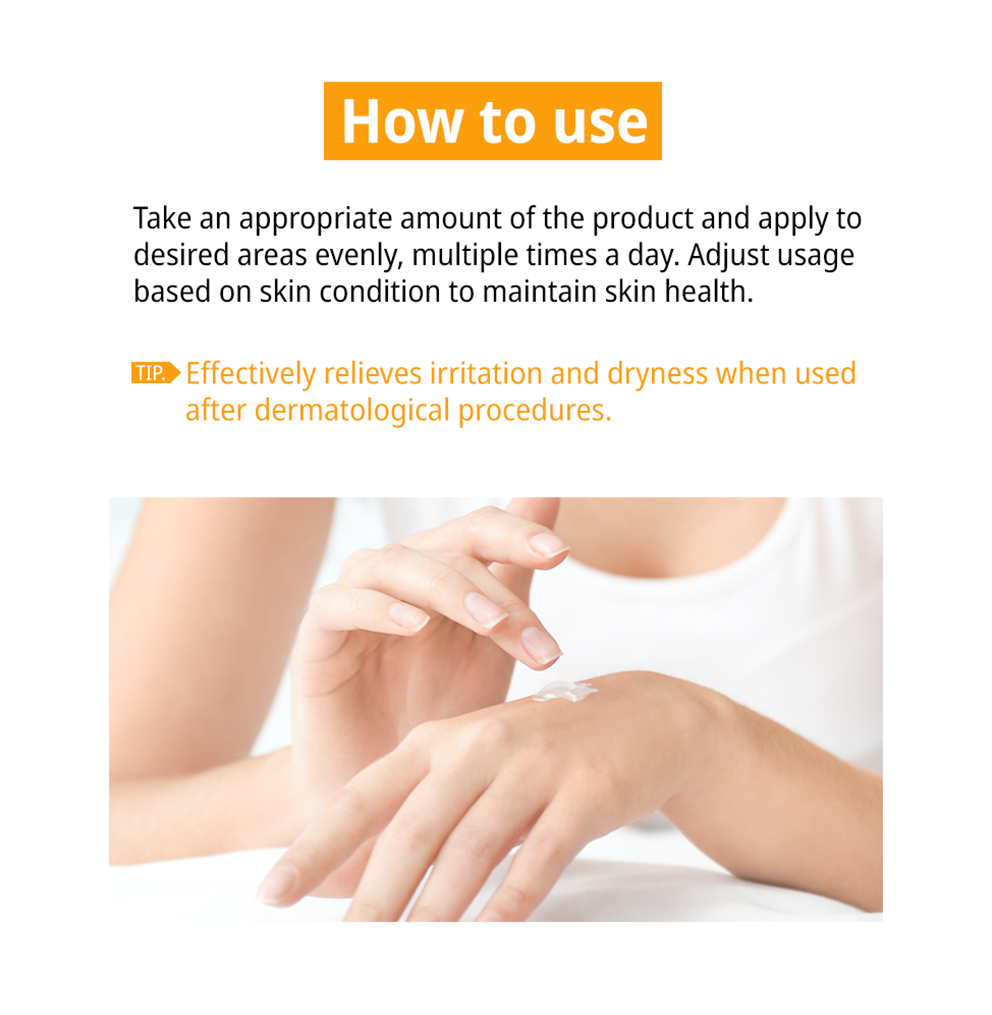 How to use

Take an appropriate amount of the product and apply to desired areas evenly, multiple times a day. Adjust usage based on skin condition to maintain skin health.

TIP. Effectively relieves irritation and dryness when used after dermatological procedures.