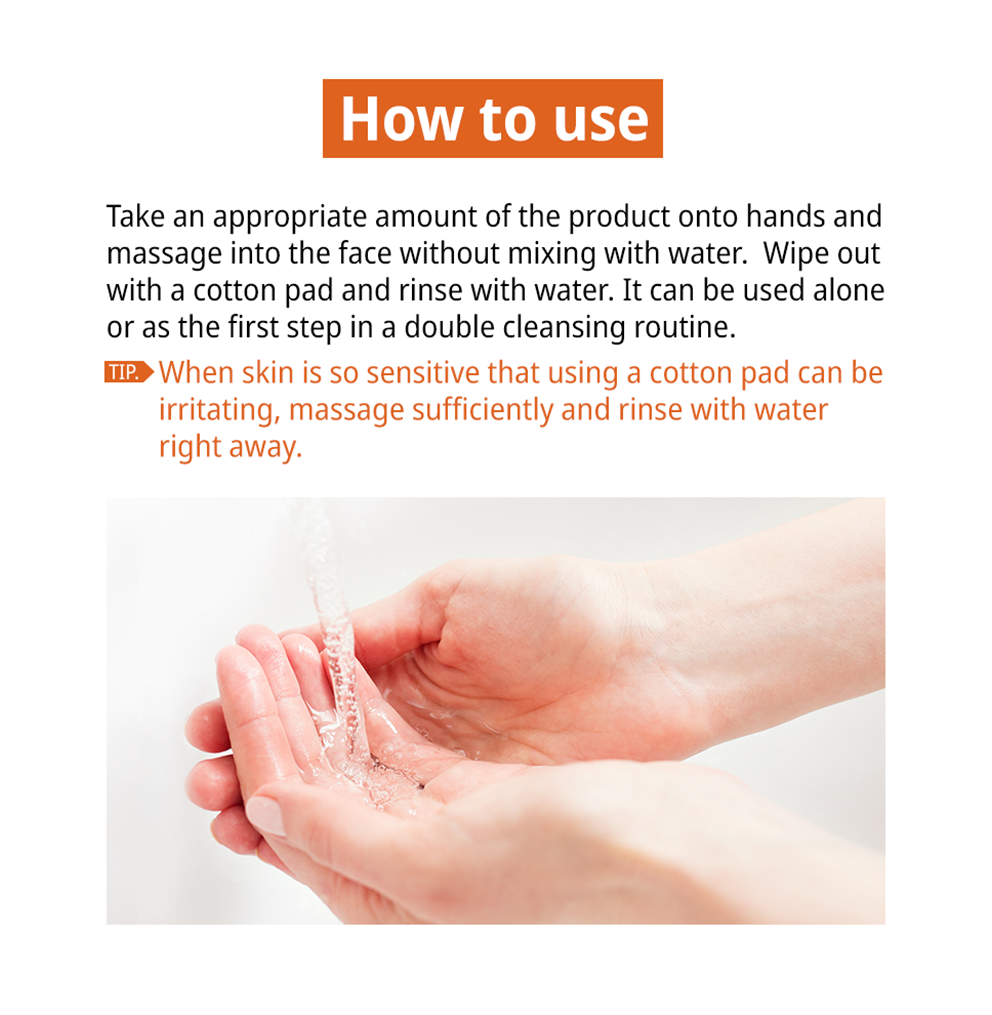 How to use

Take an appropriate amount of the product onto hands and massage into the face without mixing with water. Wipe out with a cotton pad and rinse with water. It can be used alone or as the first step in a double cleansing routine.

TIP. When skin is so sensitive that using a cotton pad can be irritating, massage sufficiently and rinse with water right away.